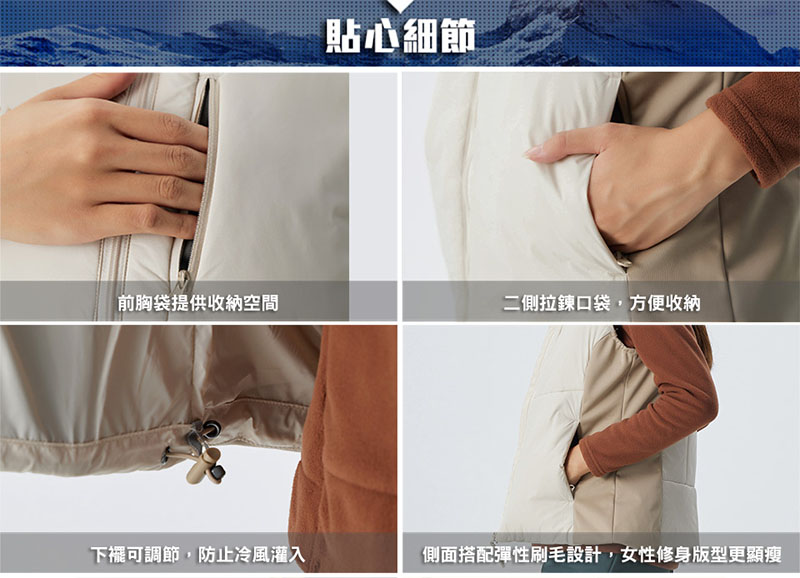 貼心細節

前胸袋提供收納空間

二側拉鍊口袋，方便收納

下襬可調節，防止冷風灌入

側面搭配彈性刷毛設計，女性修身版型更顯瘦